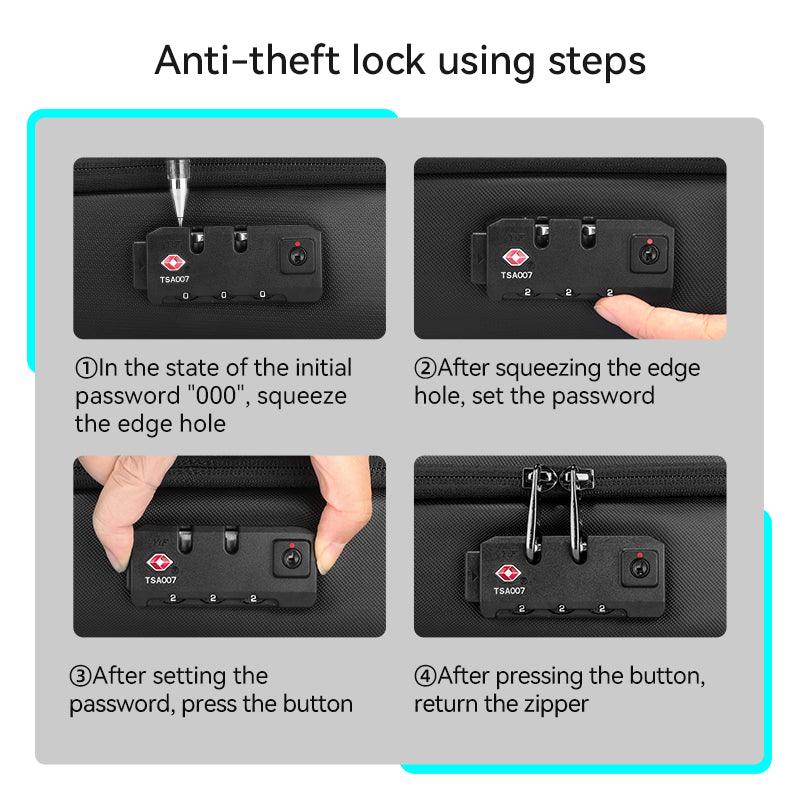 Anti-theft lock using steps

TSA007
0 0 0

①In the state of the initial password "000", squeeze the edge hole

TSA007
2 2 2

②After squeezing the edge hole, set the password

TSA007
2 2 2

③After setting the password, press the button

TSA007
2 2 2

④After pressing the button, return the zipper